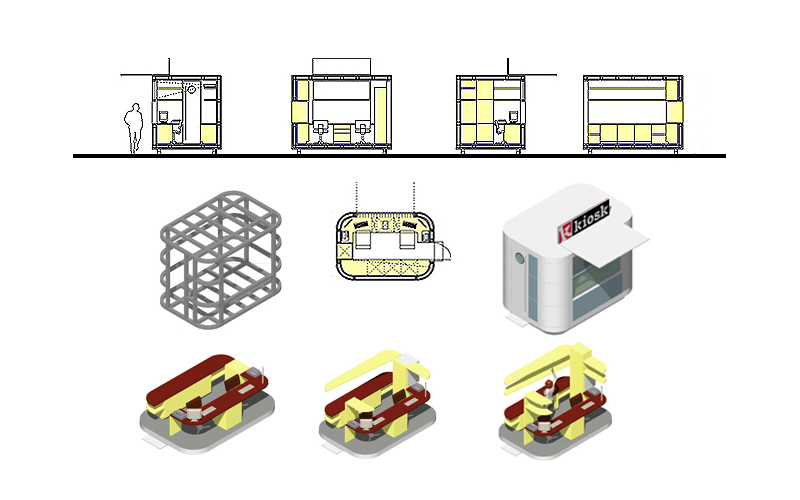 kiosk